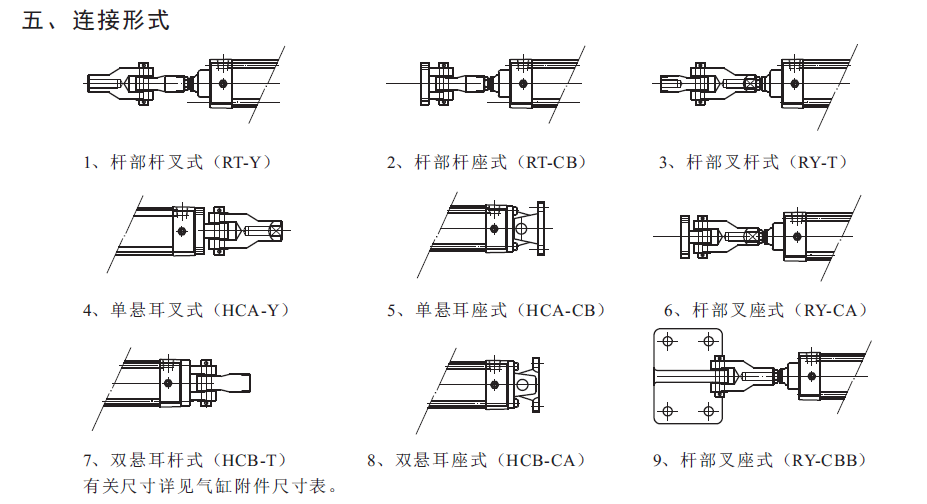 五、连接形式

1、杆部杆叉式（RT-Y）

2、杆部杆座式（RT-CB）

3、杆部叉杆式（RY-T）

4、单悬耳叉式（HCA-Y）

5、单悬耳座式（HCA-CB）

6、杆部叉座式（RY-CA）

7、双悬耳杆式（HCB-T）

8、双悬耳座式（HCB-CA）

9、杆部叉座式（RY-CBB）

有关尺寸详见气缸附件尺寸表。